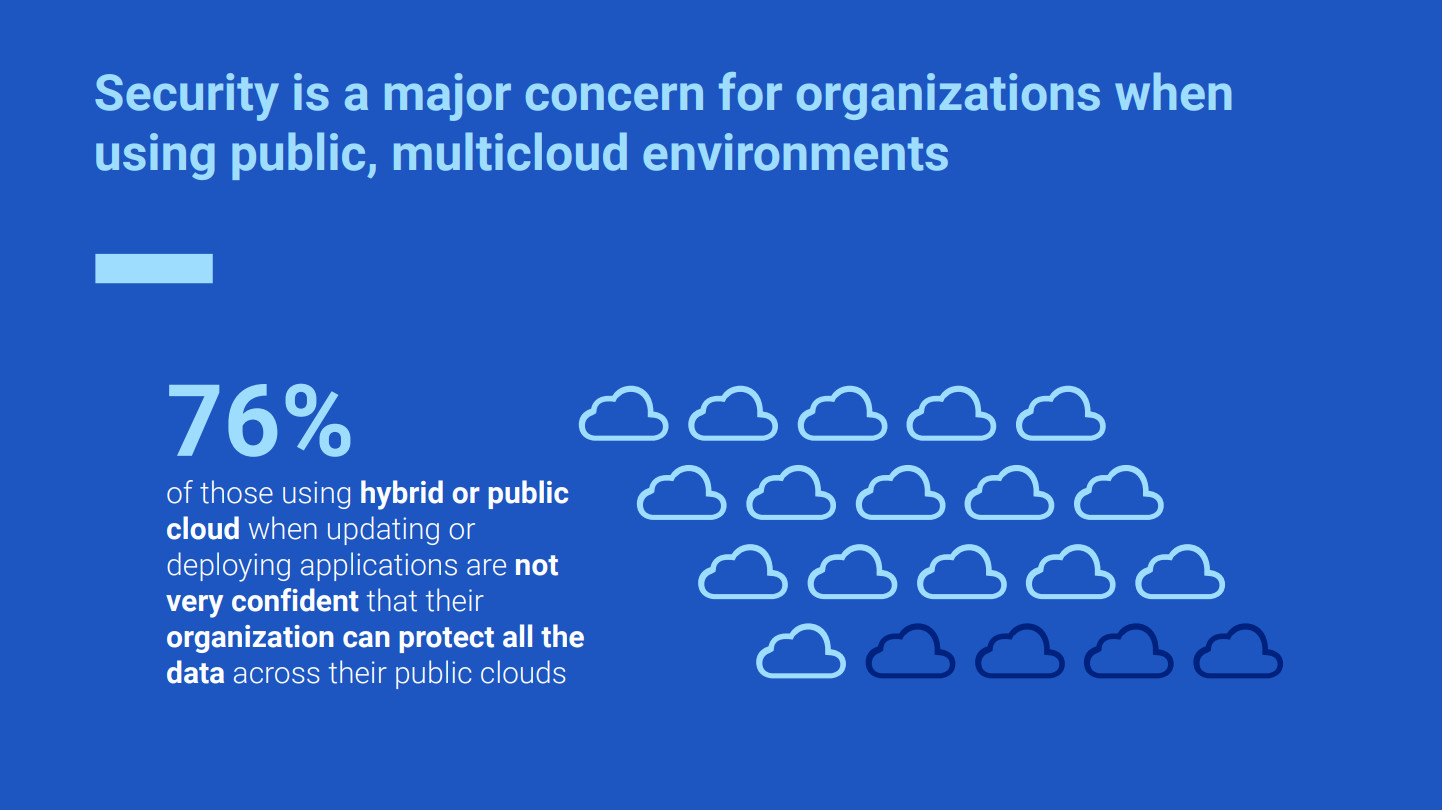 Security is a major concern for organizations when using public, multicloud environments

76%

of those using hybrid or public cloud when updating or deploying applications are not very confident that their organization can protect all the data across their public clouds